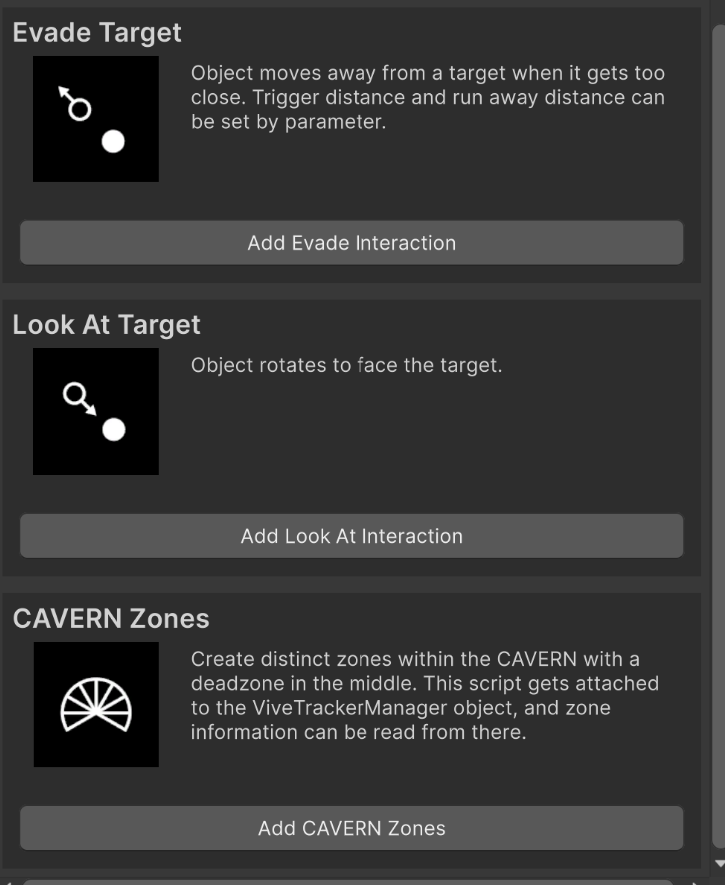 Evade Target

Object moves away from a target when it gets too close. Trigger distance and run away distance can be set by parameter.

Add Evade Interaction

Look At Target

Object rotates to face the target.

Add Look At Interaction

CAVERN Zones

Create distinct zones within the CAVERN with a deadzone in the middle. This script gets attached to the ViveTrackerManager object, and zone information can be read from there.

Add CAVERN Zones