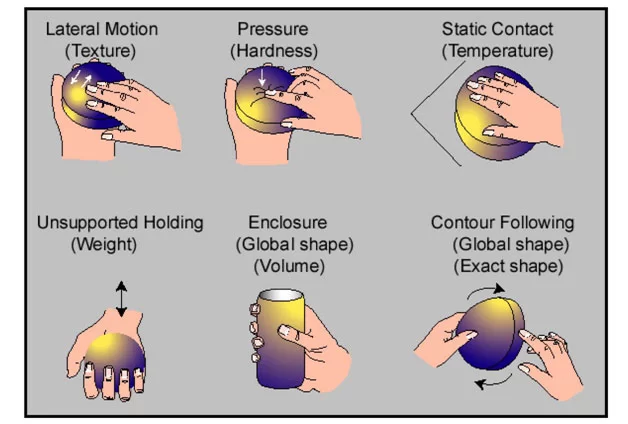 Lateral Motion
(Texture)

Pressure
(Hardness)

Static Contact
(Temperature)

Unsupported Holding
(Weight)

Enclosure
(Global shape)
(Volume)

Contour Following
(Global shape)
(Exact shape)